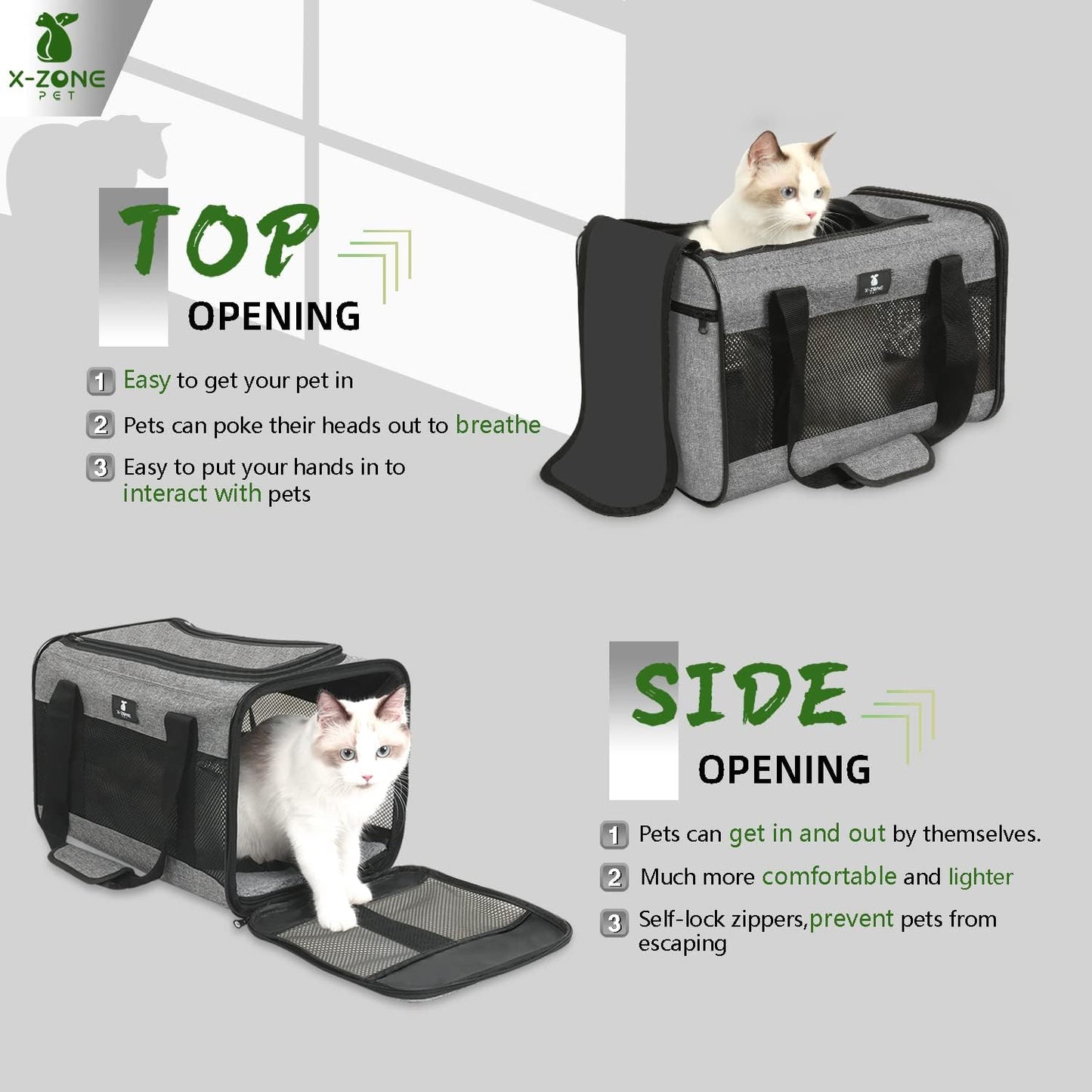 X-ZONE PET

TOP OPENING

1 Easy to get your pet in

2 Pets can poke their heads out to breathe

3 Easy to put your hands in to interact with pets

X-ZONE

X-ZONE

SIDE OPENING

1 Pets can get in and out by themselves.

2 Much more comfortable and lighter

3 Self-lock zippers,prevent pets from escaping