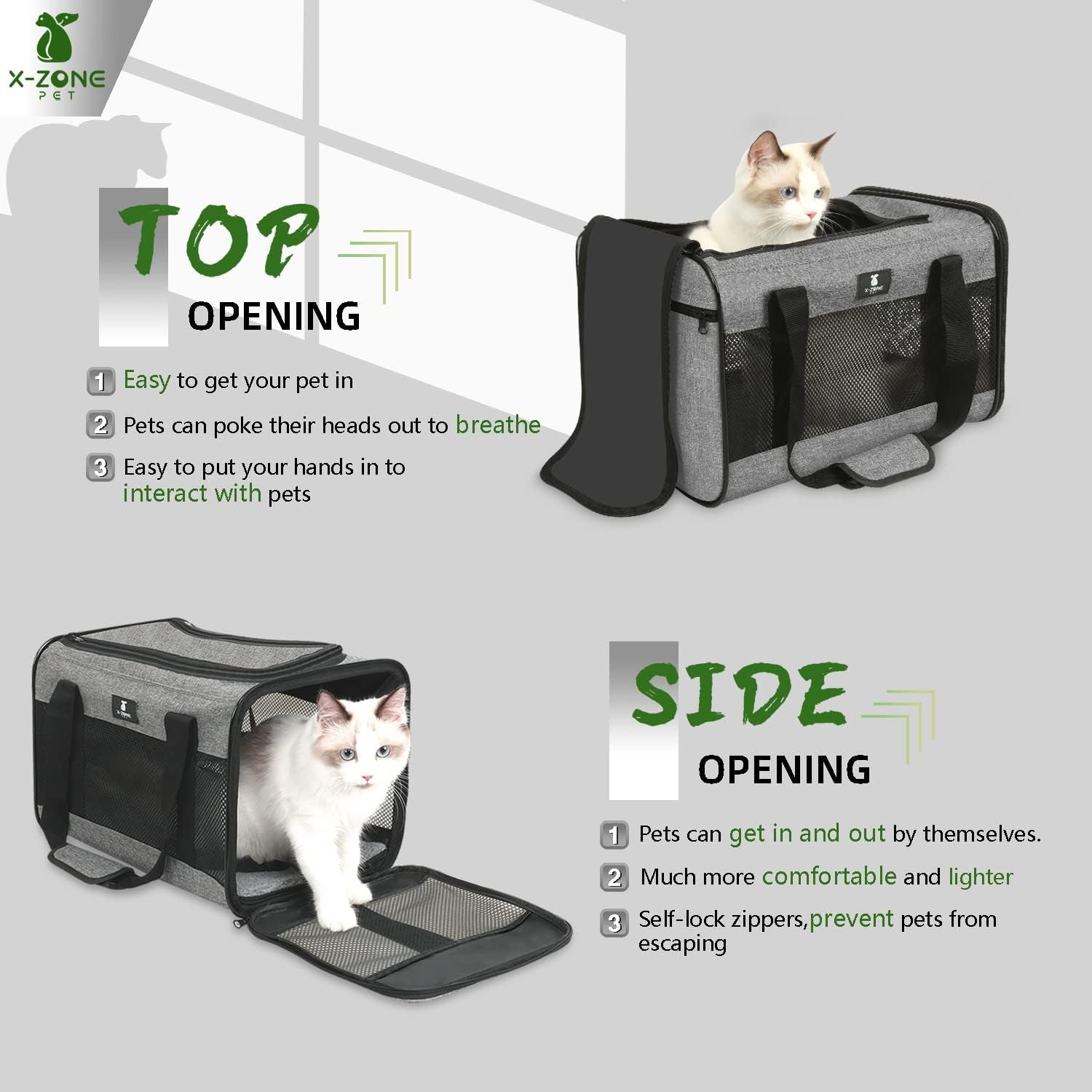 X-ZONE
PET

TOP
OPENING

1 Easy to get your pet in

2 Pets can poke their heads out to breathe

3 Easy to put your hands in to interact with pets

X-ZONE

X-ZONE

SIDE
OPENING

1 Pets can get in and out by themselves.

2 Much more comfortable and lighter

3 Self-lock zippers,prevent pets from escaping